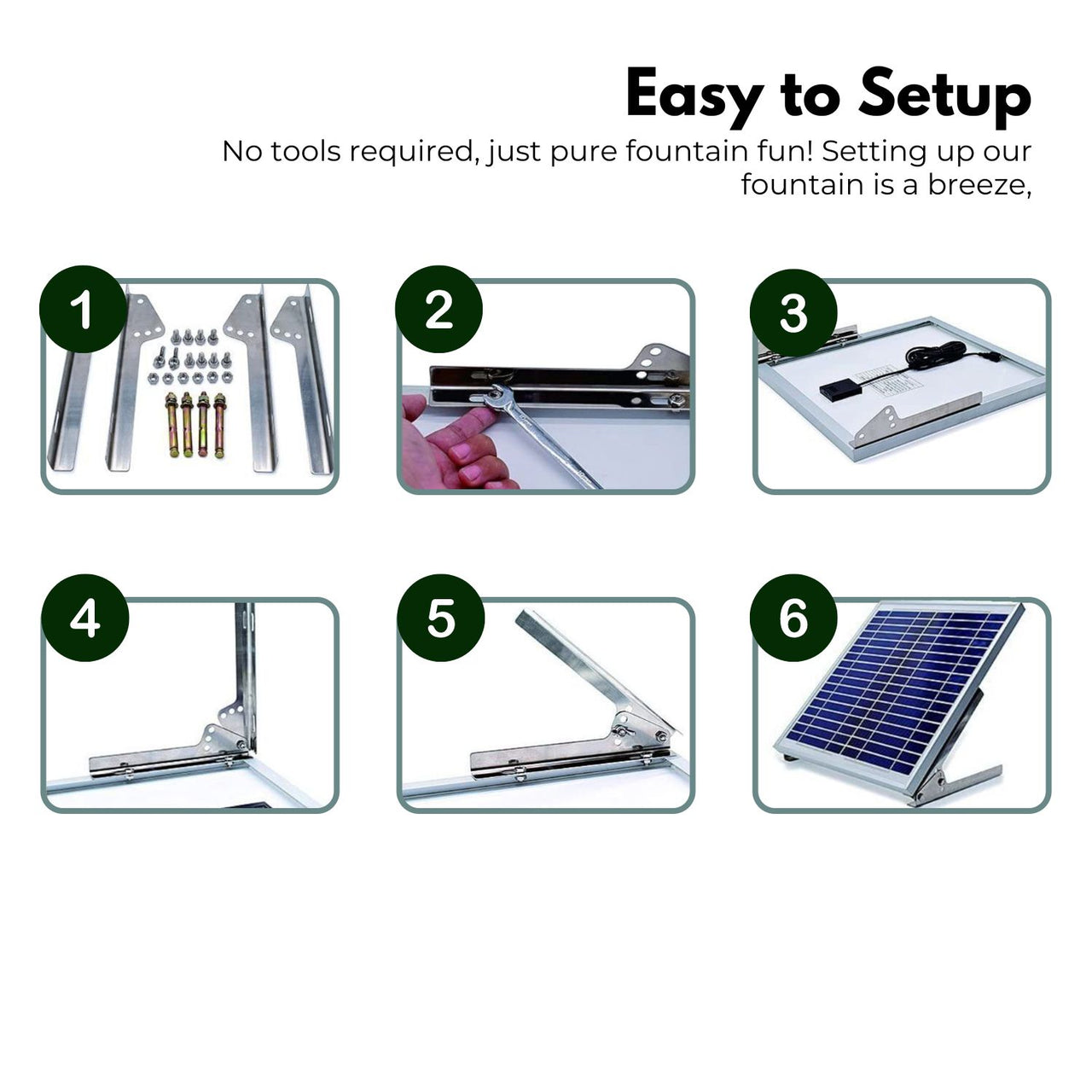 Easy to Setup

No tools required, just pure fountain fun! Setting up our fountain is a breeze,

1

2

3

4

5

6